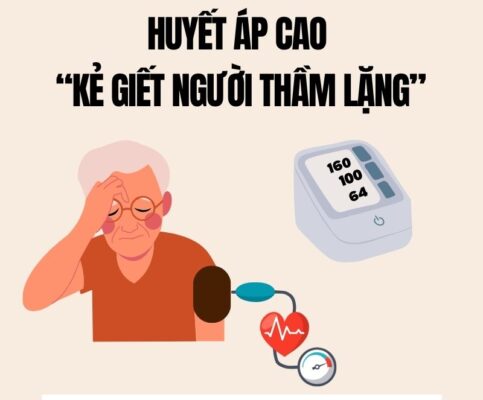 HUYẾT ÁP CAO
“KẺ GIẾT NGƯỜI THẦM LẶNG”

160
100
64